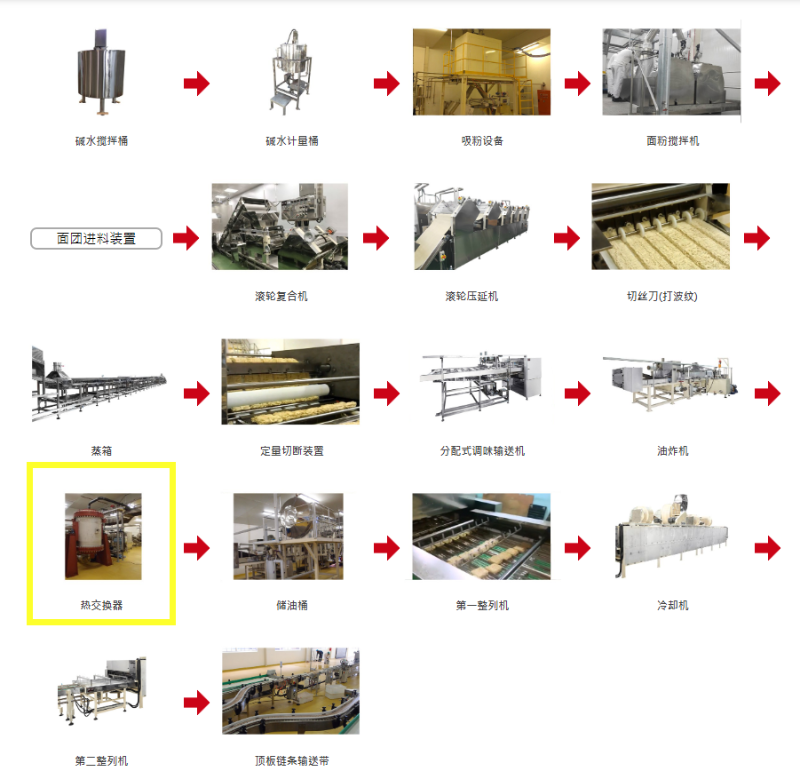 碱水搅拌桶

碱水计量桶

吸粉设备

面粉搅拌机

面团进料装置

滚轮复合机

滚轮压延机

切丝刀(打波纹)

蒸箱

定量切断装置

分配式调味输送机

油炸机

热交换器

储油桶

第一整列机

冷却机

第二整列机

顶板链条输送带